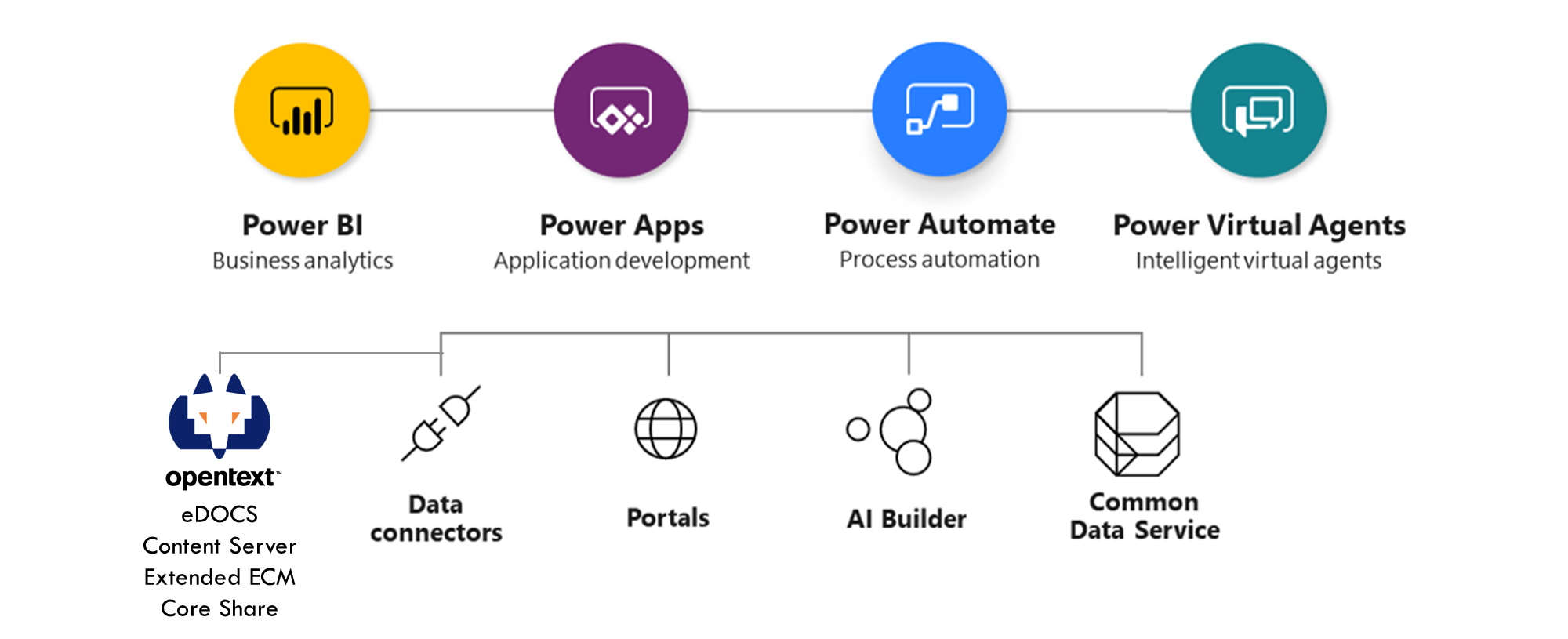 Power BI
Business analytics

Power Apps
Application development

Power Automate
Process automation

Power Virtual Agents
Intelligent virtual agents

opentext™
eDOCS
Content Server
Extended ECM
Core Share

Data connectors

Portals

AI Builder

Common Data Service